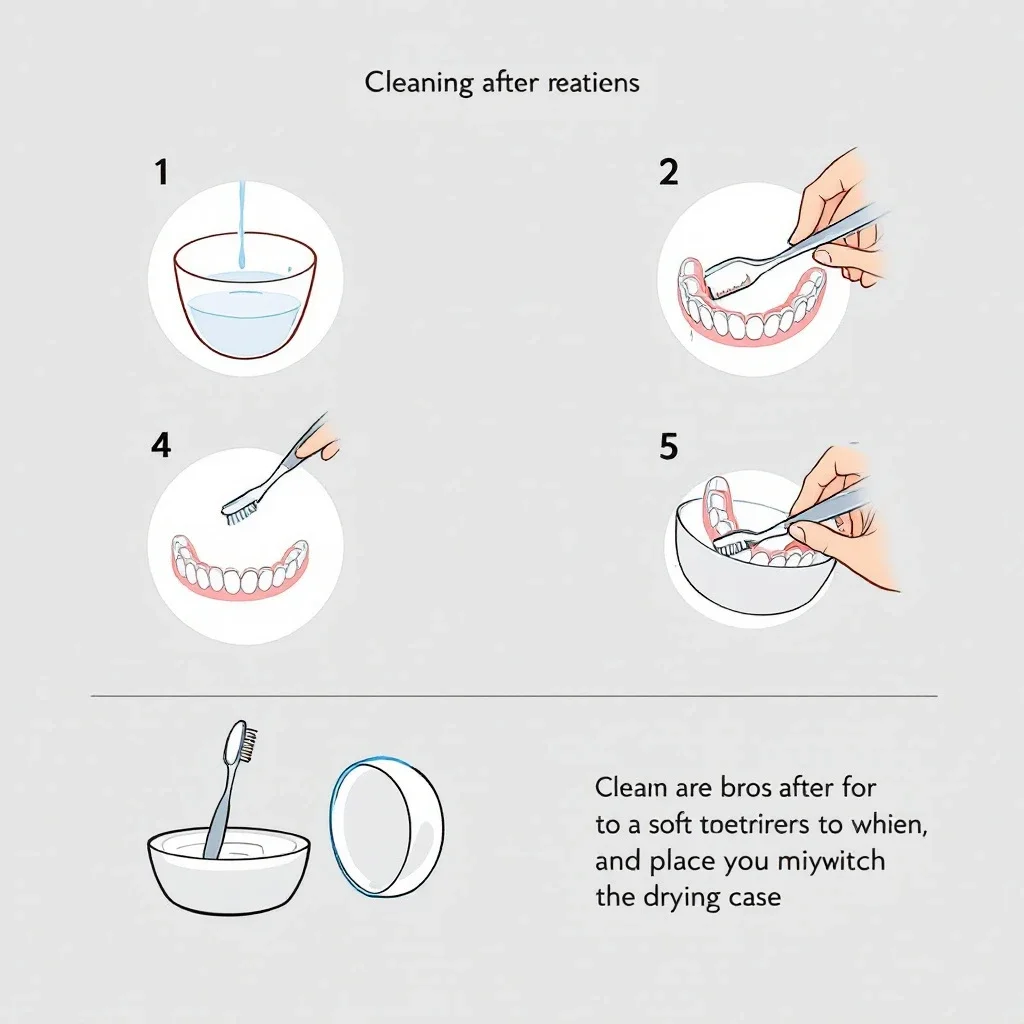 Cleaning after reatiens

1

2

4

5

Cleam are bros after for to a soft toetrirers to whien, and place you miywitch the drying case